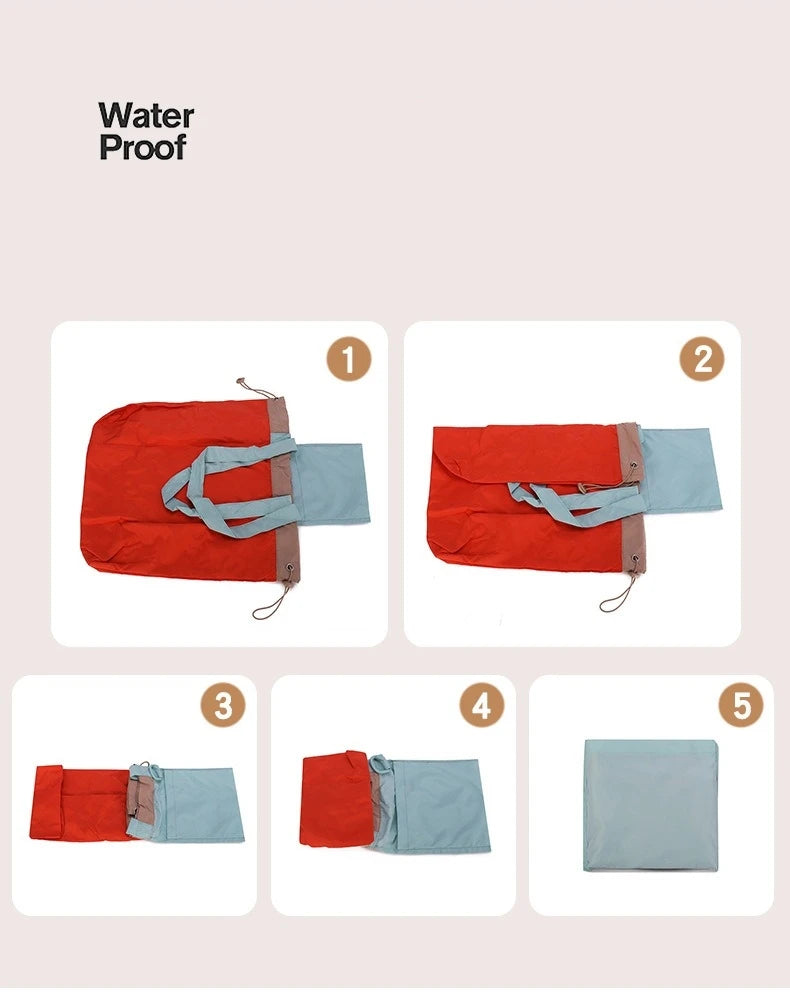 Water
Proof

1

2

3

4

5